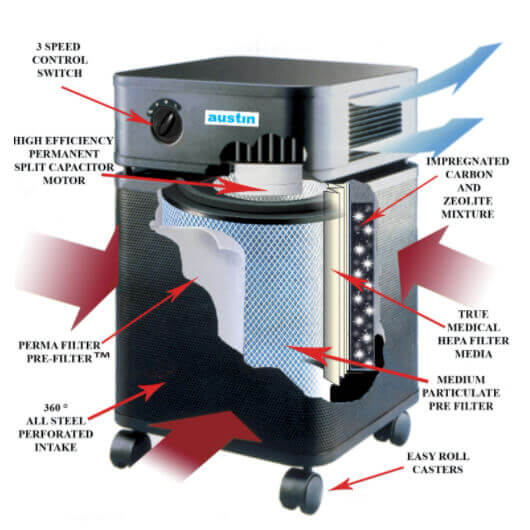 3 SPEED CONTROL SWITCH

austin

HIGH EFFICIENCY PERMANENT SPLIT CAPACITOR MOTOR

IMPREGNATED CARBON AND ZEOLITE MIXTURE

TRUE MEDICAL HEPA FILTER MEDIA

PERMA FILTER PRE-FILTER™

MEDIUM PARTICULATE PRE FILTER

360 ° ALL STEEL PERFORATED INTAKE

EASY ROLL CASTERS